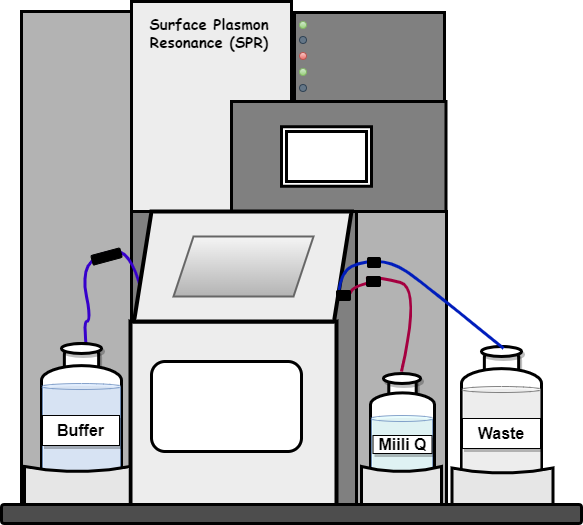 Surface Plasmon Resonance (SPR)

Buffer

Miili Q

Waste