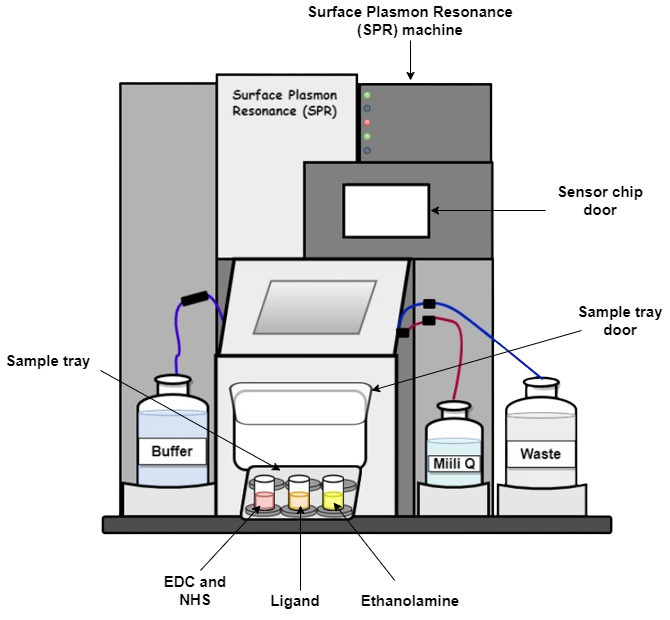 Surface Plasmon Resonance (SPR) machine

Surface Plasmon Resonance (SPR)

Sensor chip door

Sample tray door

Sample tray

Buffer

Miili Q

Waste

EDC and NHS

Ligand

Ethanolamine